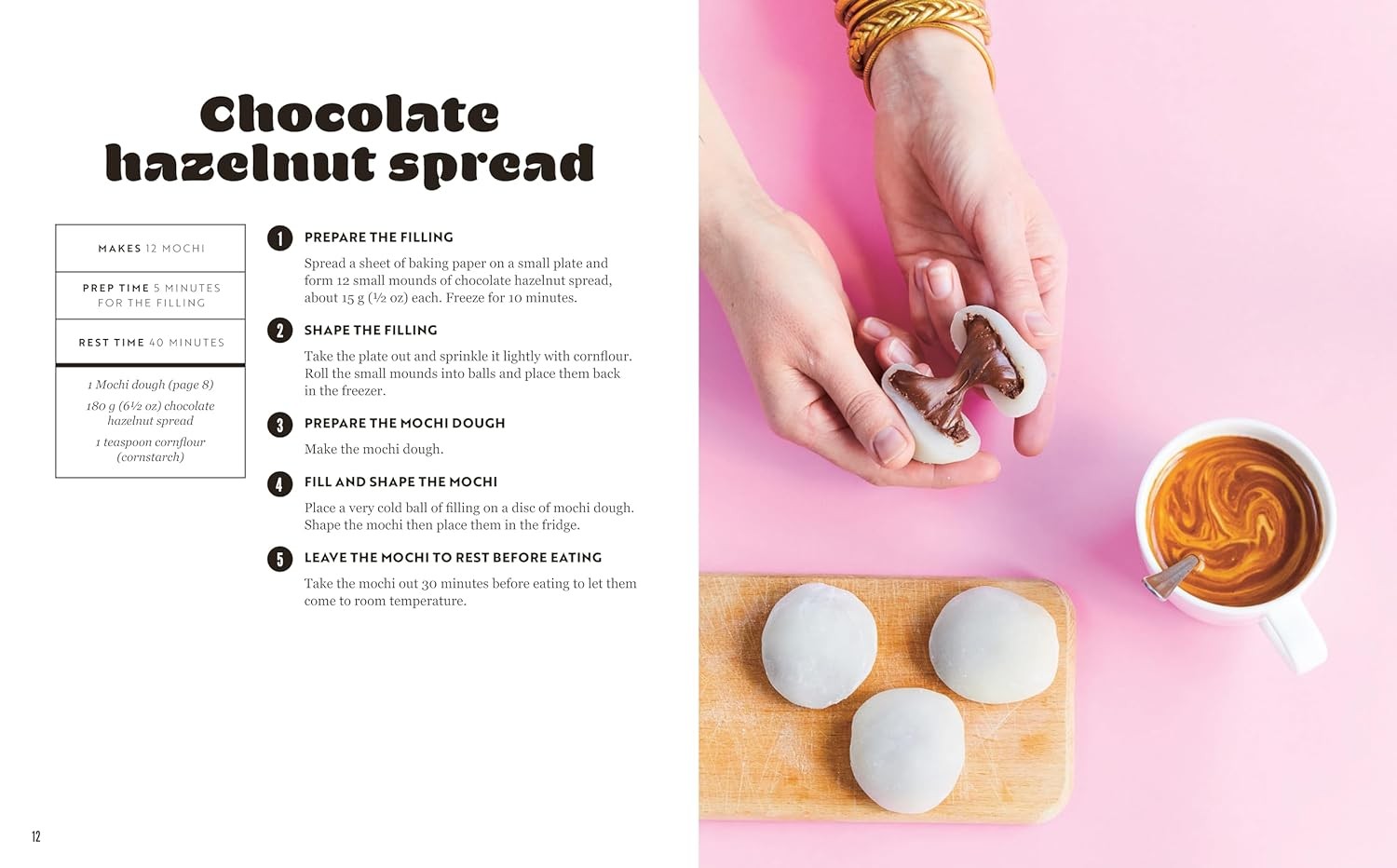 Chocolate hazelnut spread

MAKES 12 MOCHI

PREP TIME 5 MINUTES FOR THE FILLING

REST TIME 40 MINUTES

1 Mochi dough (page 8)

180 g (6½ oz) chocolate hazelnut spread

1 teaspoon cornflour (cornstarch)

1 PREPARE THE FILLING

Spread a sheet of baking paper on a small plate and form 12 small mounds of chocolate hazelnut spread, about 15 g (½ oz) each. Freeze for 10 minutes.

2 SHAPE THE FILLING

Take the plate out and sprinkle it lightly with cornflour. Roll the small mounds into balls and place them back in the freezer.

3 PREPARE THE MOCHI DOUGH

Make the mochi dough.

4 FILL AND SHAPE THE MOCHI

Place a very cold ball of filling on a disc of mochi dough. Shape the mochi then place them in the fridge.

5 LEAVE THE MOCHI TO REST BEFORE EATING

Take the mochi out 30 minutes before eating to let them come to room temperature.

12